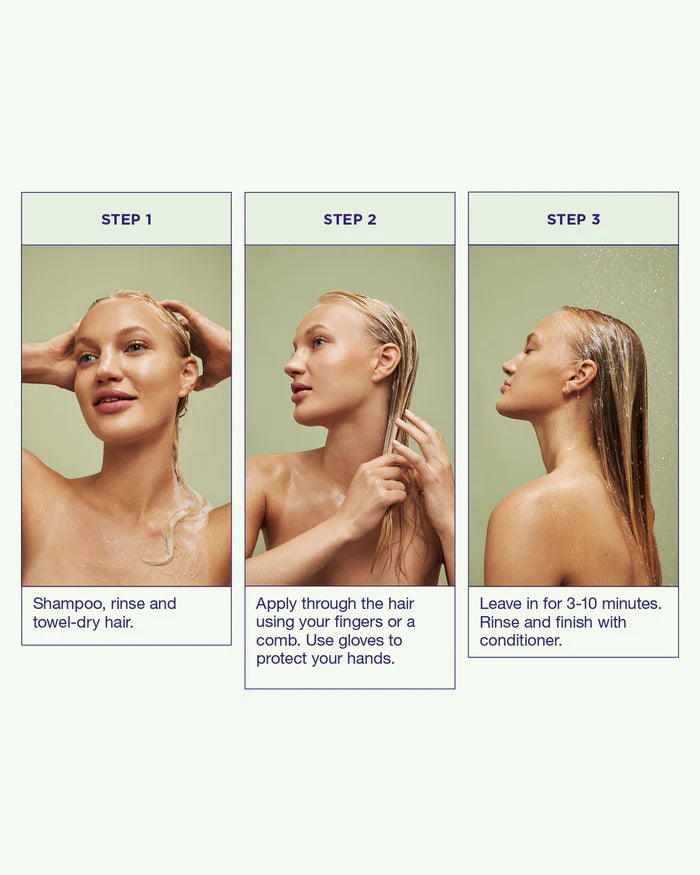 STEP 1

Shampoo, rinse and towel-dry hair.

STEP 2

Apply through the hair using your fingers or a comb. Use gloves to protect your hands.

STEP 3

Leave in for 3-10 minutes. Rinse and finish with conditioner.