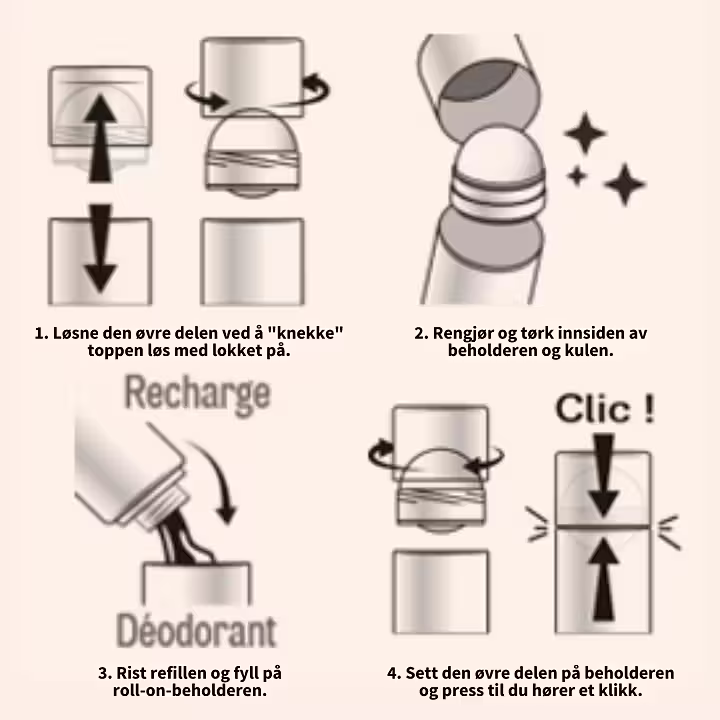 1. Løsne den øvre delen ved å "knekke" toppen løs med lokket på.

2. Rengjør og tørk innsiden av beholderen og kulen.

Recharge

Déodorant

3. Rist refillen og fyll på roll-on-beholderen.

Clic !

4. Sett den øvre delen på beholderen og press til du hører et klikk.