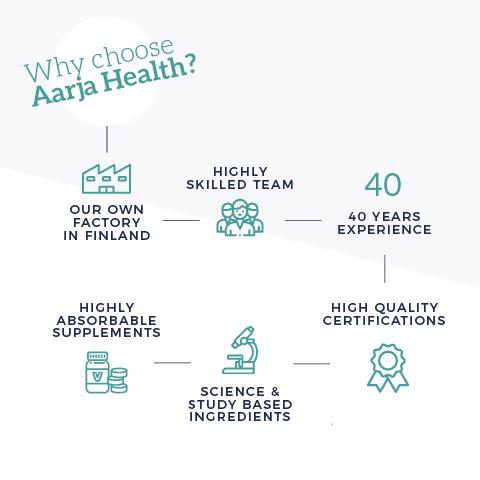 Why choose Aarja Health?

OUR OWN FACTORY IN FINLAND

HIGHLY SKILLED TEAM

40

40 YEARS EXPERIENCE

HIGH QUALITY CERTIFICATIONS

SCIENCE & STUDY BASED INGREDIENTS

HIGHLY ABSORBABLE SUPPLEMENTS

V