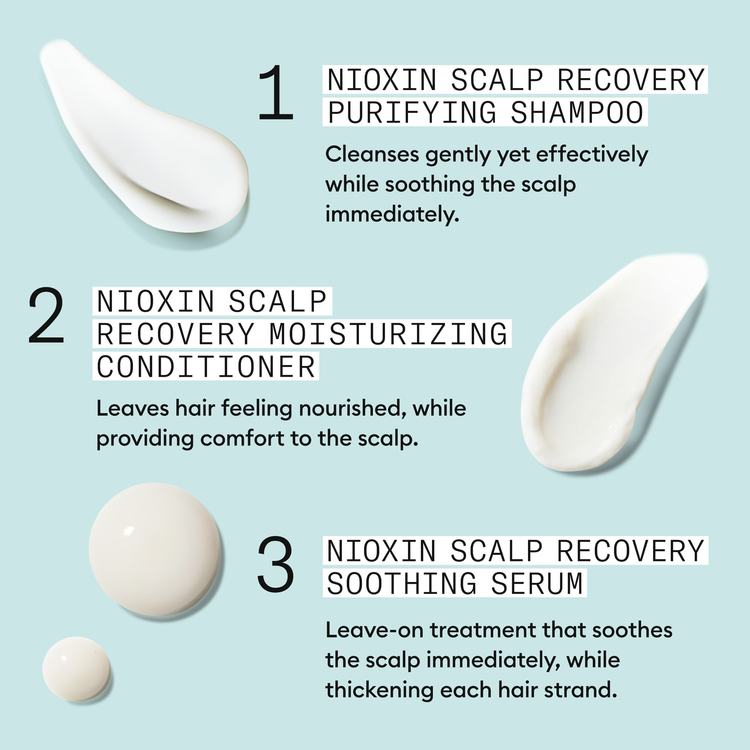 1 NIOXIN SCALP RECOVERY PURIFYING SHAMPOO

Cleanses gently yet effectively while soothing the scalp immediately.

2 NIOXIN SCALP RECOVERY MOISTURIZING CONDITIONER

Leaves hair feeling nourished, while providing comfort to the scalp.

3 NIOXIN SCALP RECOVERY SOOTHING SERUM

Leave-on treatment that soothes the scalp immediately, while thickening each hair strand.