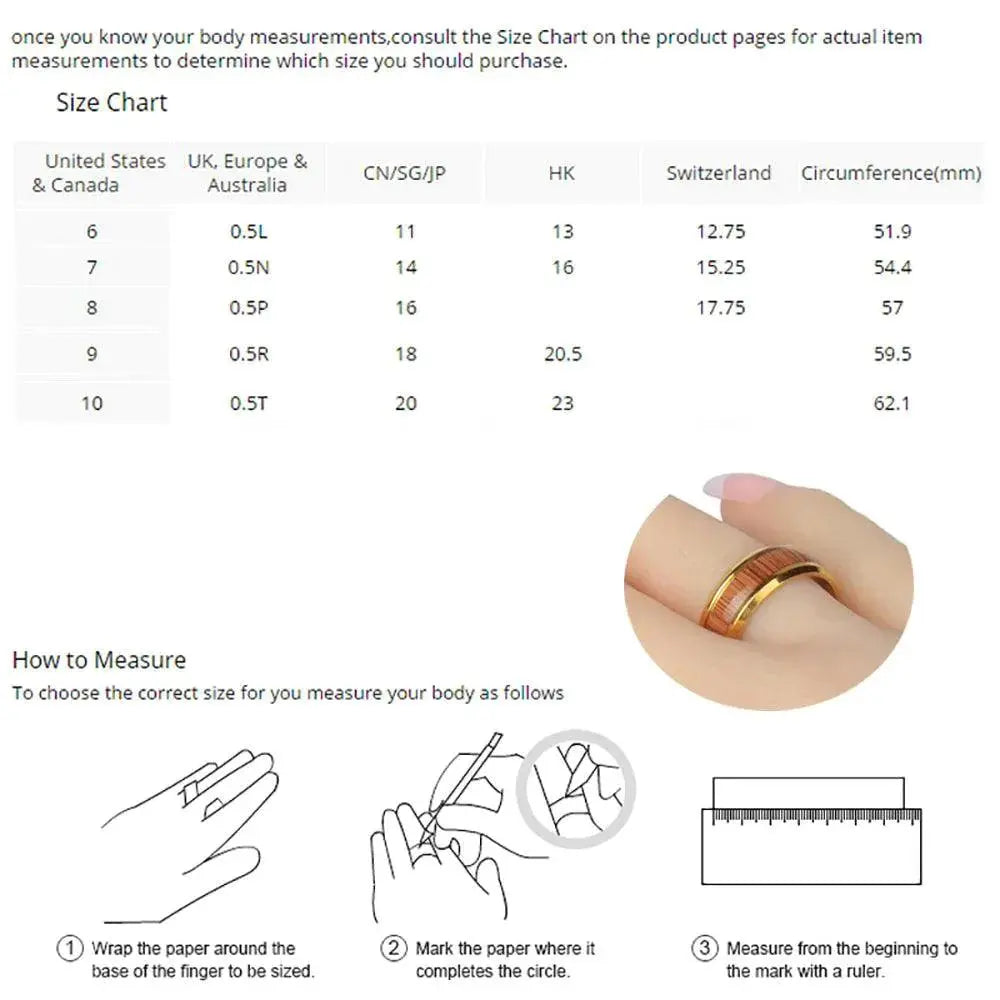 once you know your body measurements,consult the Size Chart on the product pages for actual item measurements to determine which size you should purchase.

Size Chart

| United States & Canada | UK, Europe & Australia | CN/SG/JP | HK | Switzerland | Circumference(mm) |
|---|---|---|---|---|---|
| 6 | 0.5L | 11 | 13 | 12.75 | 51.9 |
| 7 | 0.5N | 14 | 16 | 15.25 | 54.4 |
| 8 | 0.5P | 16 | | 17.75 | 57 |
| 9 | 0.5R | 18 | 20.5 | | 59.5 |
| 10 | 0.5T | 20 | 23 | | 62.1 |

How to Measure
To choose the correct size for you measure your body as follows

① Wrap the paper around the base of the finger to be sized.

② Mark the paper where it completes the circle.

③ Measure from the beginning to the mark with a ruler.