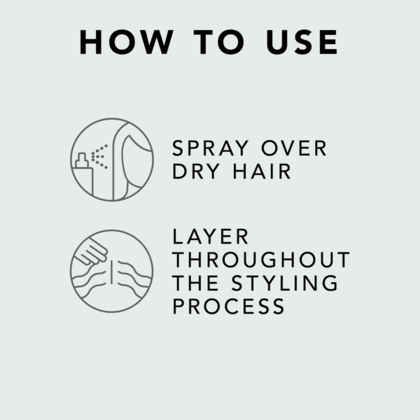 HOW TO USE

SPRAY OVER DRY HAIR

LAYER THROUGHOUT THE STYLING PROCESS