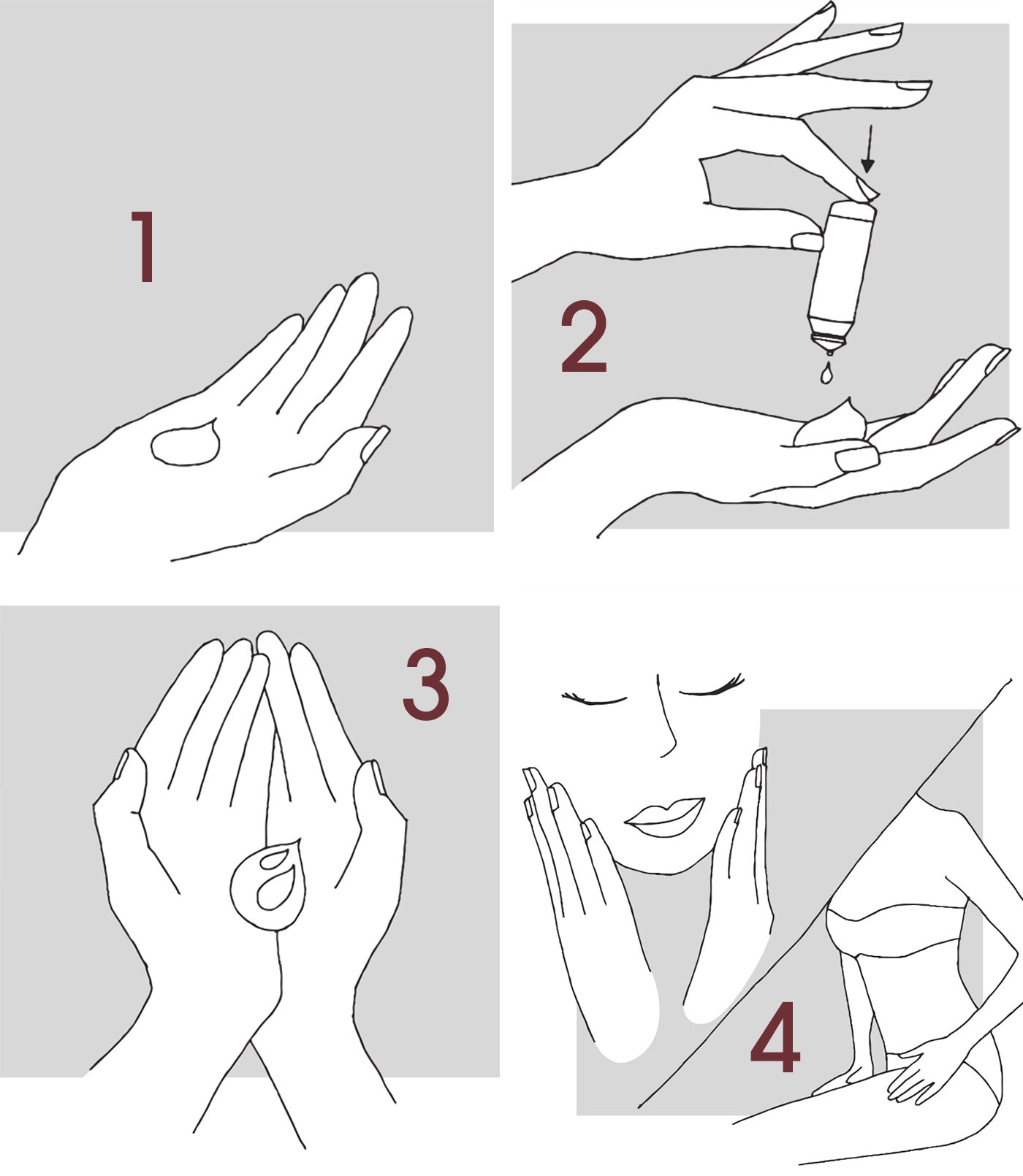 1

2

3

4