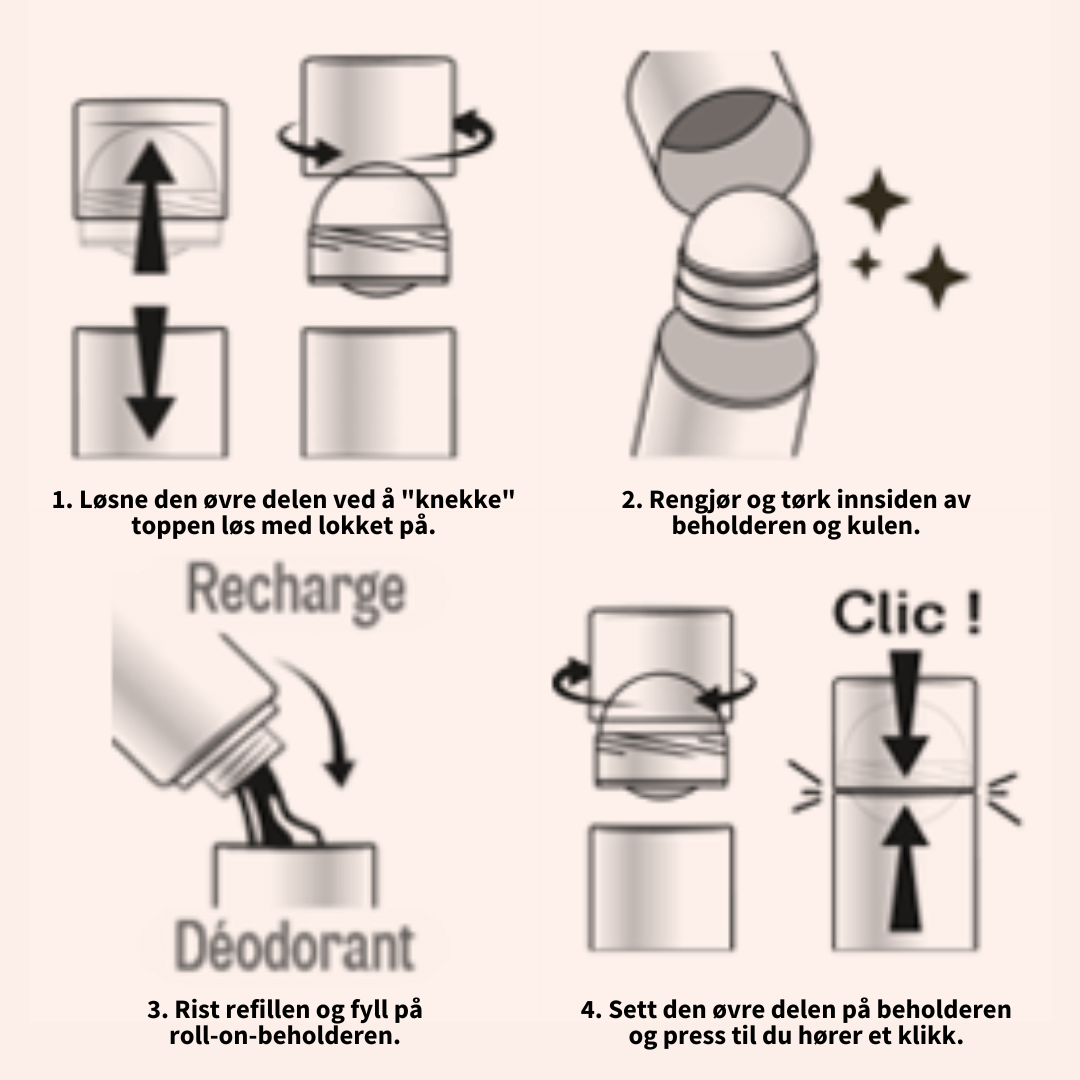 1. Løsne den øvre delen ved å "knekke" toppen løs med lokket på.

2. Rengjør og tørk innsiden av beholderen og kulen.

Recharge

Déodorant

3. Rist refillen og fyll på roll-on-beholderen.

Clic !

4. Sett den øvre delen på beholderen og press til du hører et klikk.