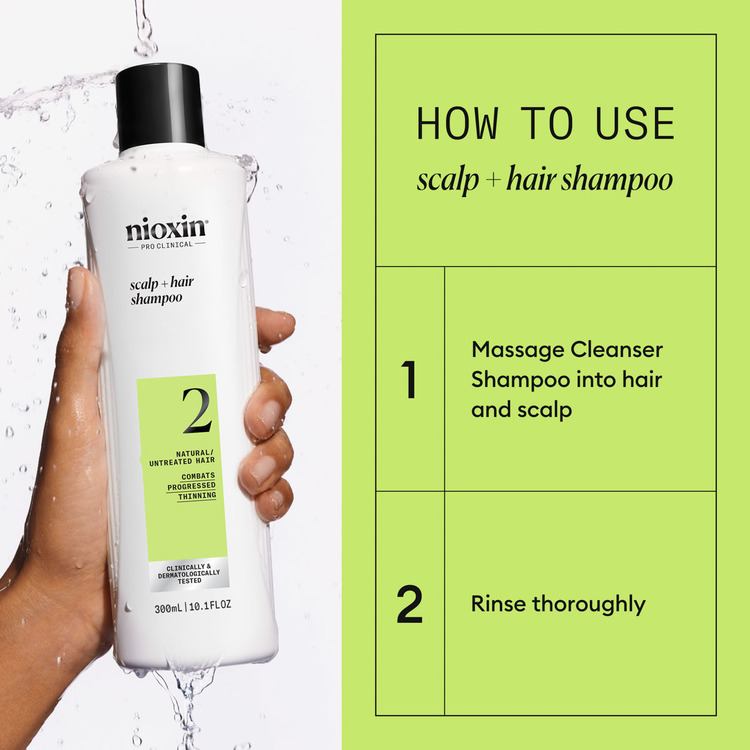 nioxin
PRO CLINICAL

scalp + hair shampoo

2

NATURAL/ UNTREATED HAIR

COMBATS PROGRESSED THINNING

CLINICALLY & DERMATOLOGICALLY TESTED

300mL | 10.1FLOZ

HOW TO USE
scalp + hair shampoo

| 1 | Massage Cleanser Shampoo into hair and scalp |
|---|---|
| 2 | Rinse thoroughly |